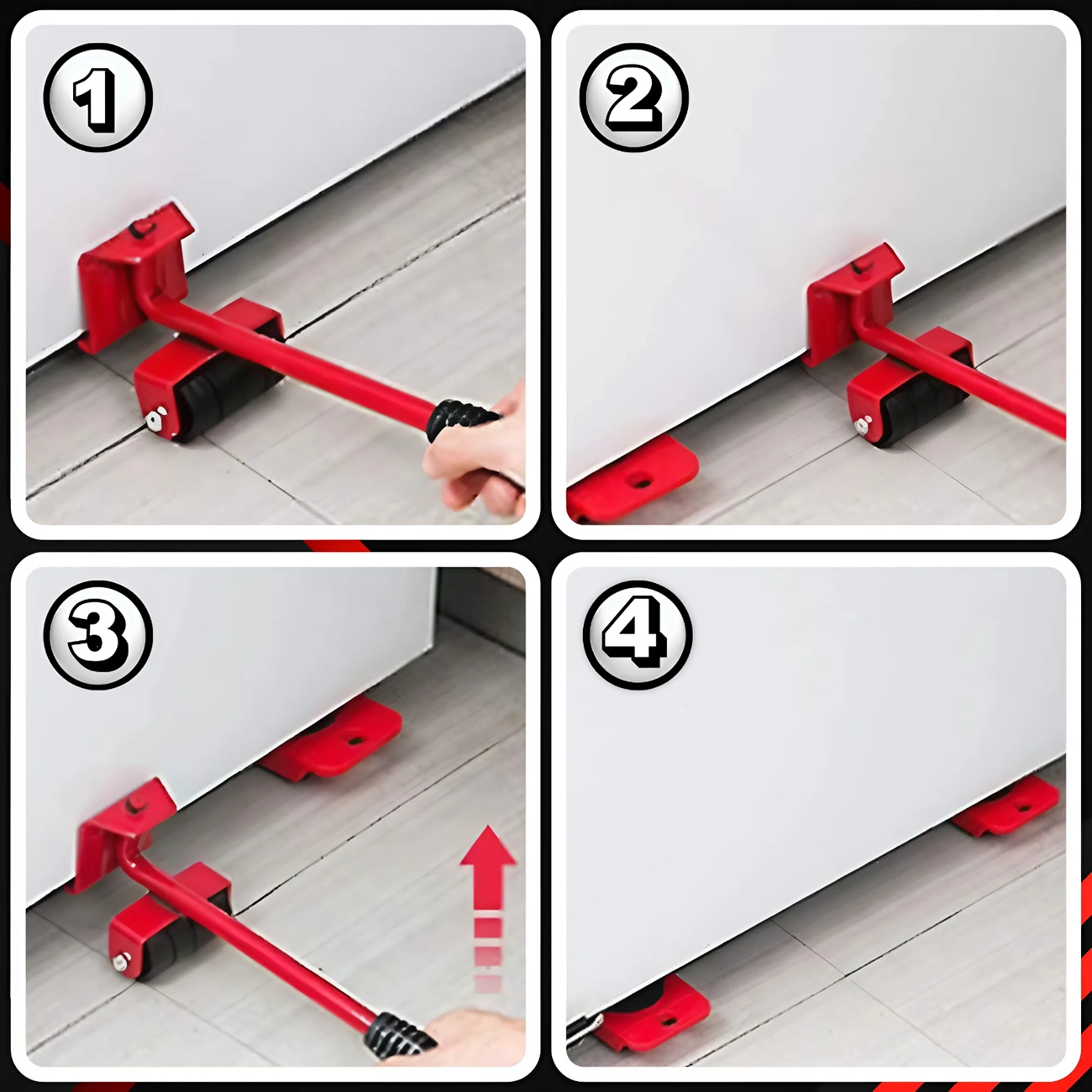 1

2

3

4